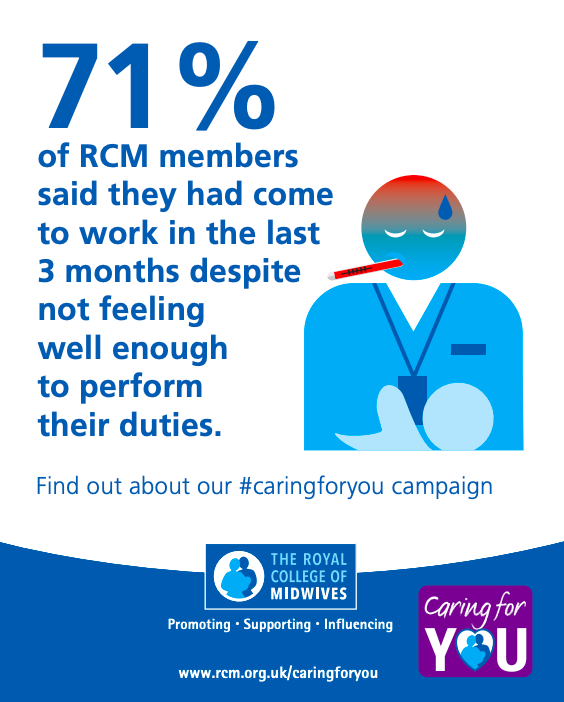 71%

of RCM members said they had come to work in the last 3 months despite not feeling well enough to perform their duties.

Find out about our #caringforyou campaign

THE ROYAL COLLEGE OF MIDWIVES

Promoting · Supporting · Influencing

www.rcm.org.uk/caringforyou

Caring for YOU